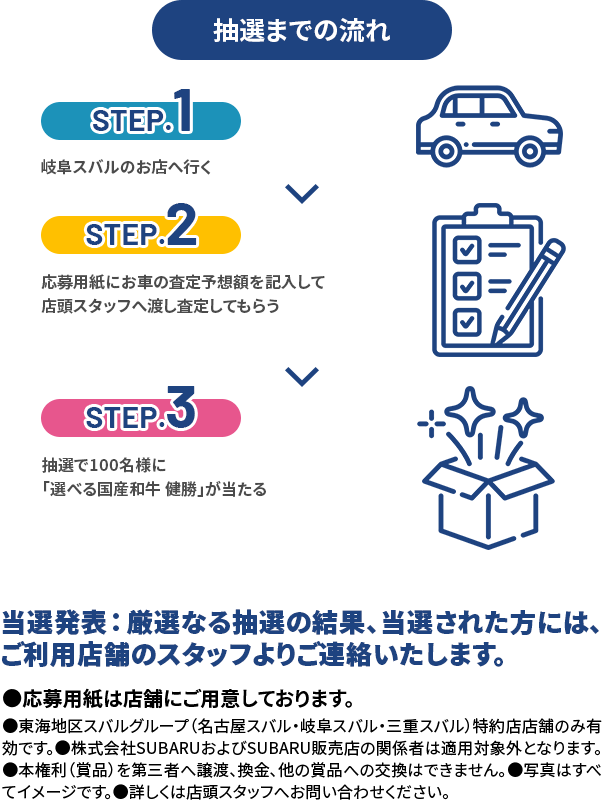 抽選までの流れ

STEP.1

岐阜スバルのお店へ行く

STEP.2

応募用紙にお車の査定予想額を記入して店頭スタッフへ渡し査定してもらう

STEP.3

抽選で100名様に「選べる国産和牛 健勝」が当たる

当選発表：厳選なる抽選の結果、当選された方には、ご利用店舗のスタッフよりご連絡いたします。

●応募用紙は店舗にご用意しております。

●東海地区スバルグループ（名古屋スバル・岐阜スバル・三重スバル）特約店店舗のみ有効です。●株式会社SUBARUおよびSUBARU販売店の関係者は適用対象外となります。●本権利（賞品）を第三者へ譲渡、換金、他の賞品への交換はできません。●写真はすべてイメージです。●詳しくは店頭スタッフへお問い合わせください。